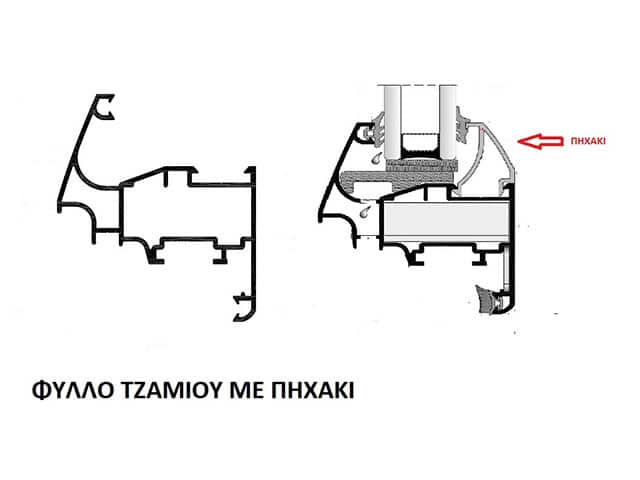 ΠΗΧΑΚΙ

ΦΥΛΛΟ ΤΖΑΜΙΟΥ ΜΕ ΠΗΧΑΚΙ