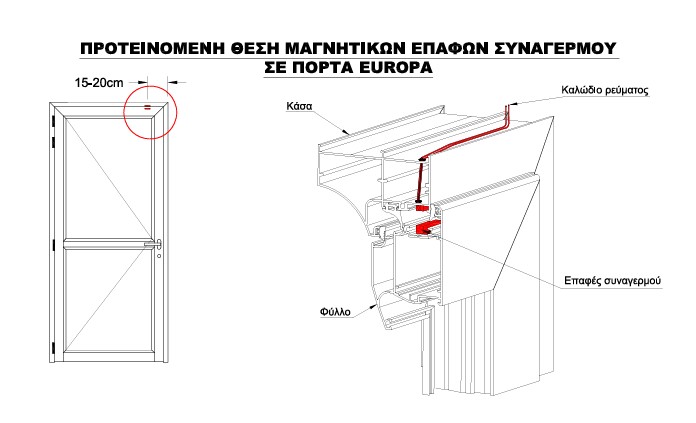 ΠΡΟΤΕΙΝΟΜΕΝΗ ΘΕΣΗ ΜΑΓΝΗΤΙΚΩΝ ΕΠΑΦΩΝ ΣΥΝΑΓΕΡΜΟΥ
ΣΕ ΠΟΡΤΑ EUROPA

15-20cm

Κάσα

Καλώδιο ρεύματος

Επαφές συναγερμού

Φύλλο